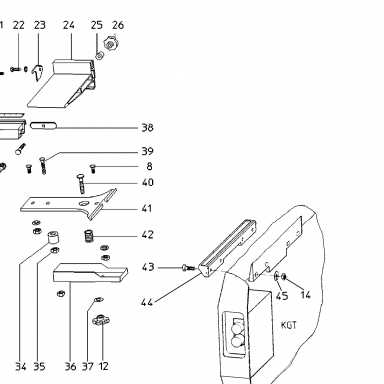 1 22 23 24 25 26

38

39

8

40

41

42

43

44

45 14

KGT

34 35 36 37 12