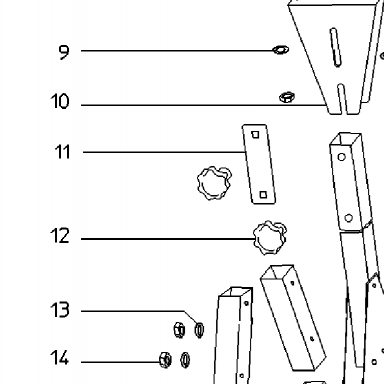 9
10
11
12
13
14