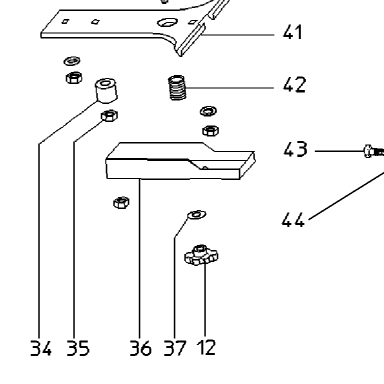 41

42

43

44

34 35 36 37 12