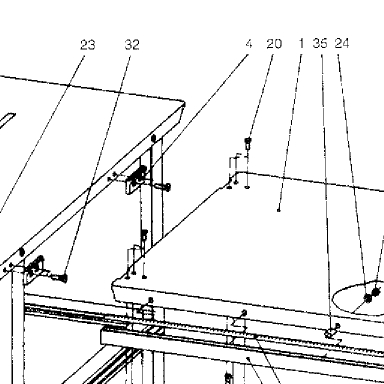 23 32 4 20 1 35 24