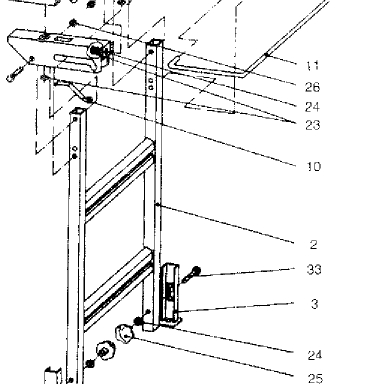 11
26
24
23
10
2
33
3
24
25