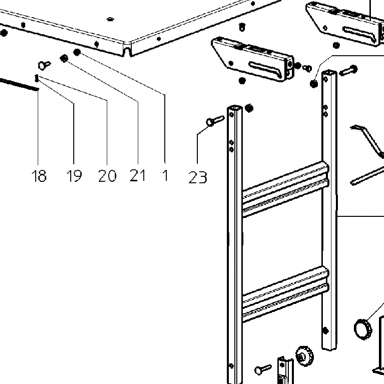 18 19 20 21 1 23