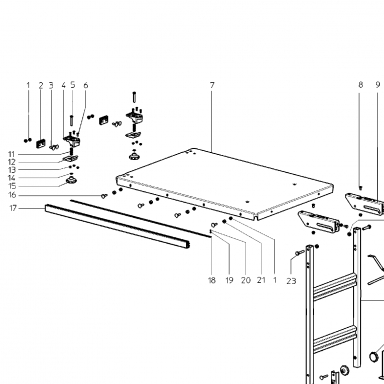 1 2 3 4 5 6

7

8 9

11
12
13
14
15
16
17

18 19 20 21 1 23