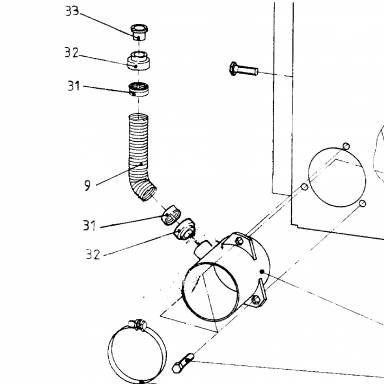 33
32
31
9
31
32