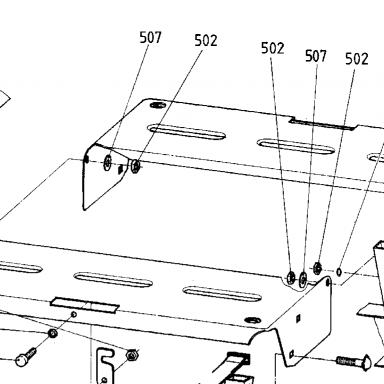 507
502
502
507
502