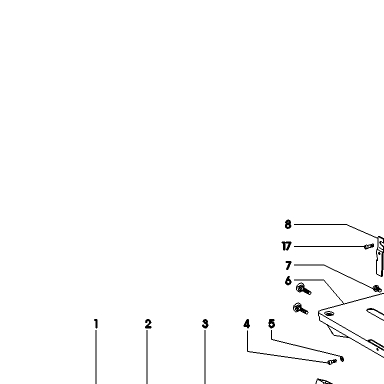 8
17
7
6
1
2
3
4
5