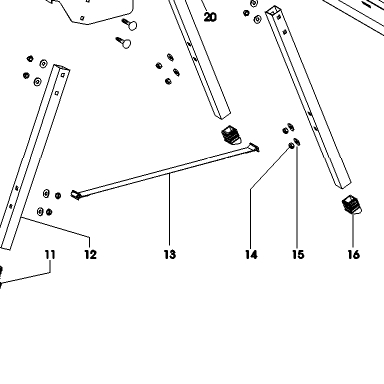 20

11
12
13
14
15
16