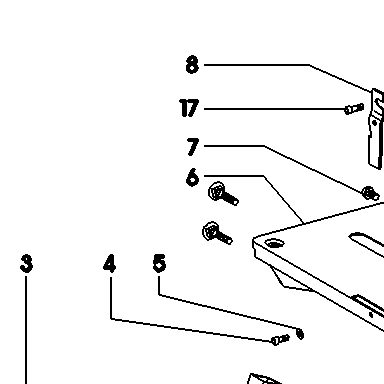 8
17
7
6
3
4
5