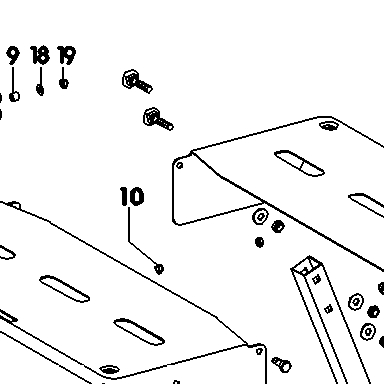 9 18 19

10