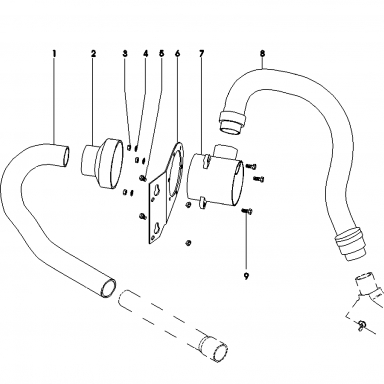 1
2
3
4
5
6
7
8
9