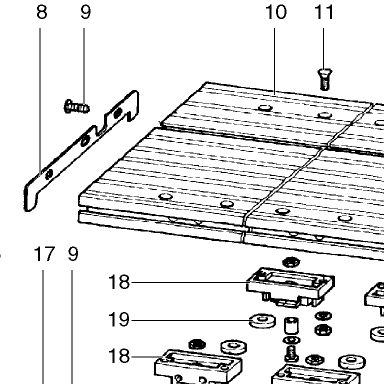 8
9
10
11
17
9
18
19
18