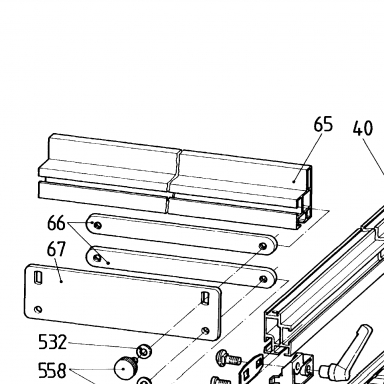 65
40
66
67
532
558