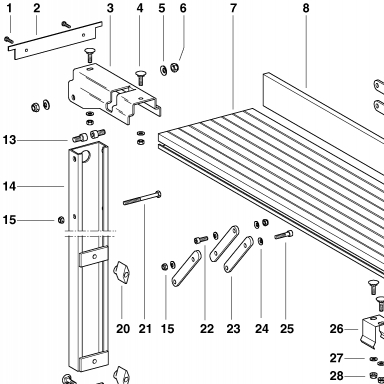 1 2 3 4 5 6 7 8

13

14

15

20 21 15 22 23 24 25

26

27

28