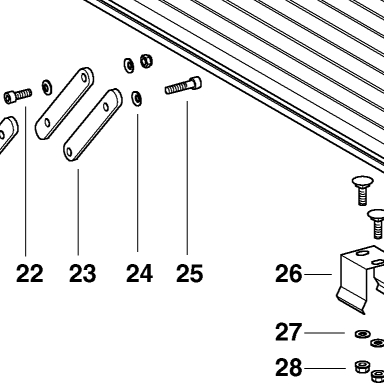 22
23
24
25
26
27
28