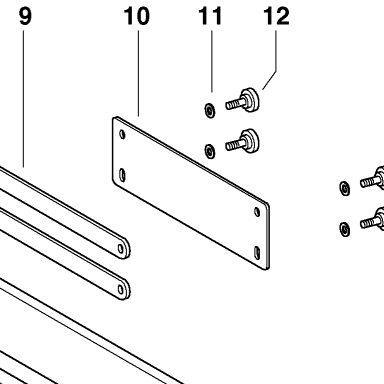 9
10
11
12