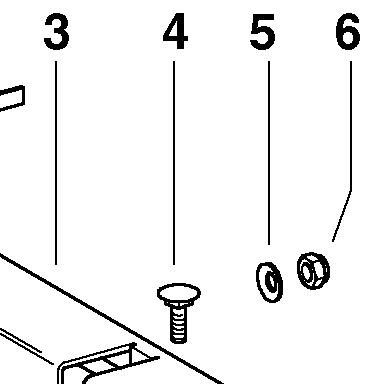 3 4 5 6