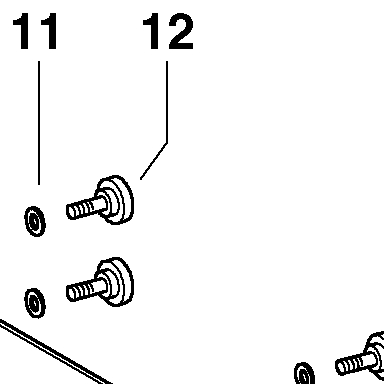 11 12