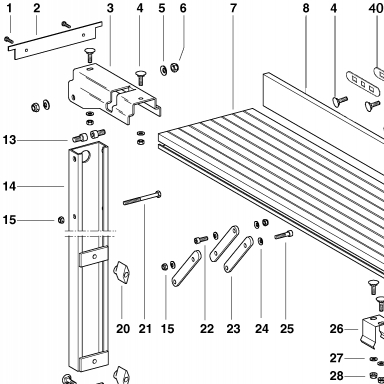 1 2 3 4 5 6 7 8 4 40

13

14

15

20 21 15 22 23 24 25

26

27

28