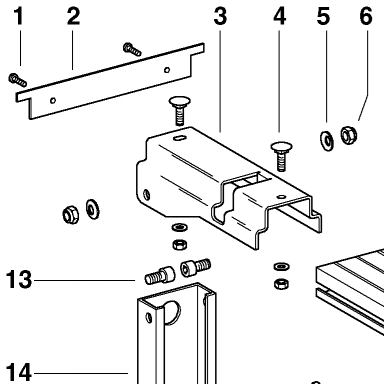 1
2
3
4
5
6
13
14