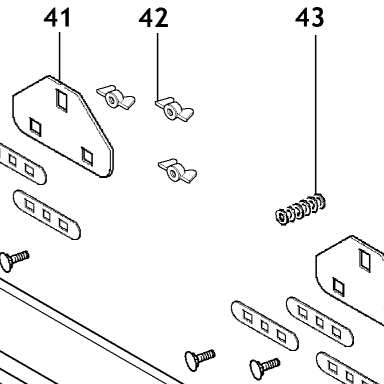 41
42
43