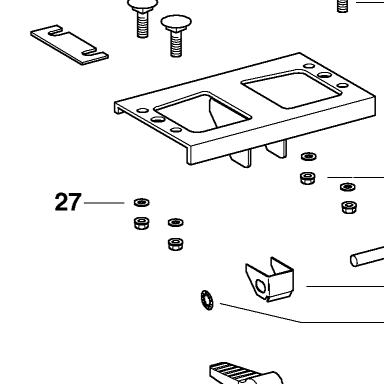 27