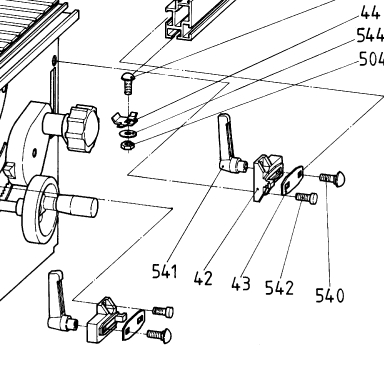 44
544
504
541
42
43
542
540