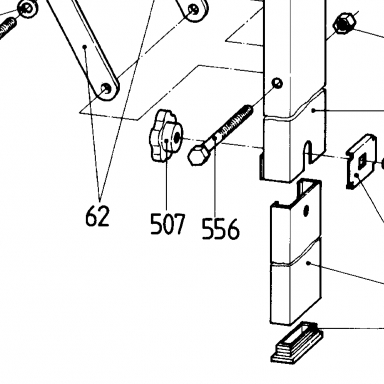 62
507
556