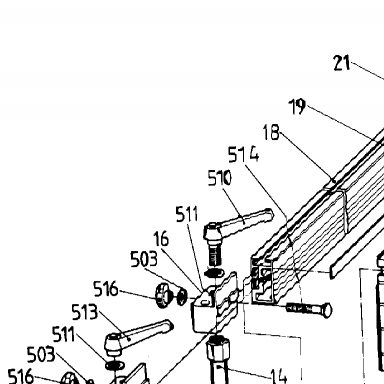 21
19
18
514
510
511
16
503
516
513
511
503
516
14