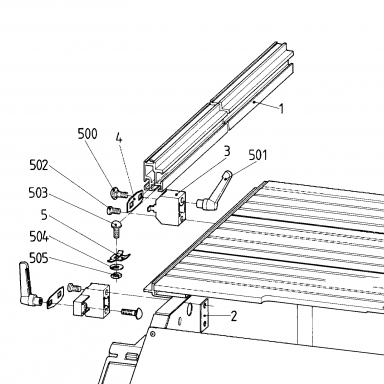 1
500
4
3
501
502
503
5
504
505
2