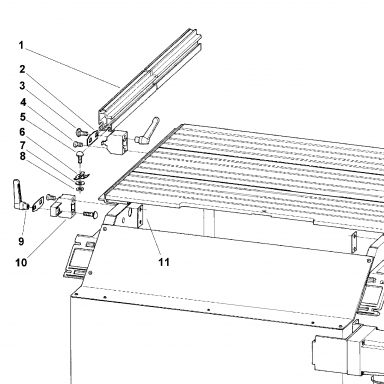 1
2
3
4
5
6
7
8
9
10
11