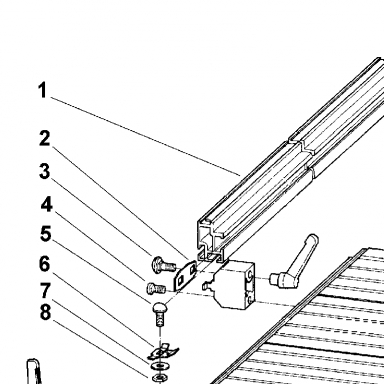 1
2
3
4
5
6
7
8