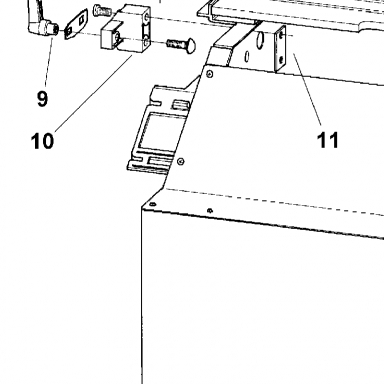 9

10

11