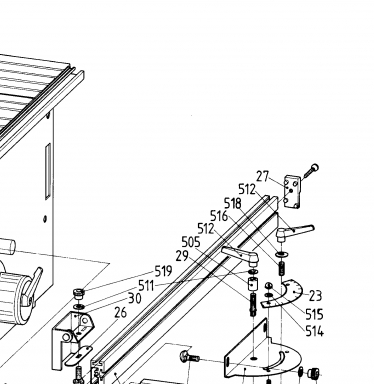 27
512
518
516
512
505
29
519
511
30
26
23
515
514