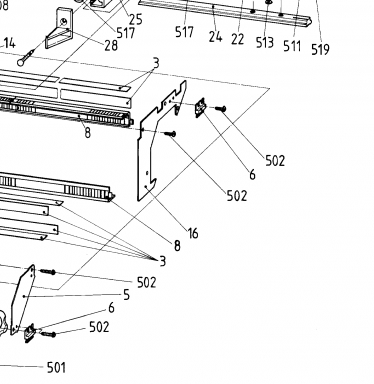 08
25
517
517
24
22
513
511
519
14
28
3
8
502
6
502
16
8
3
502
5
6
502
501