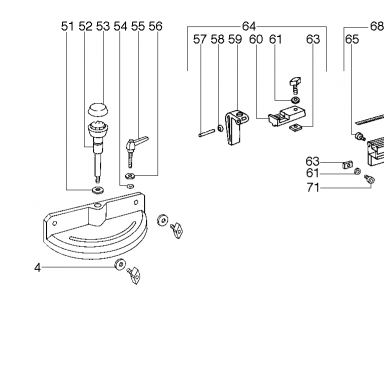 51 52 53 54 55 56

64

57 58 59 60 61 63

68

65

63

61

71

4