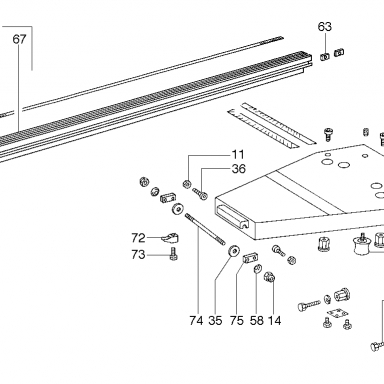 67
63
11
36
72
73
74 35 75 58 14