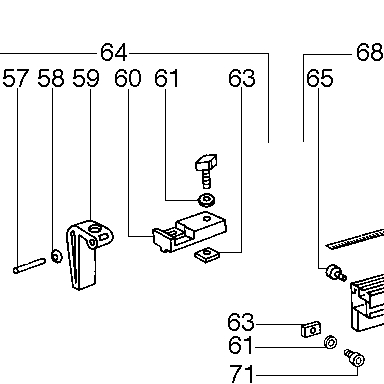 64
68
57 58 59 60 61 63
65
63
61
71