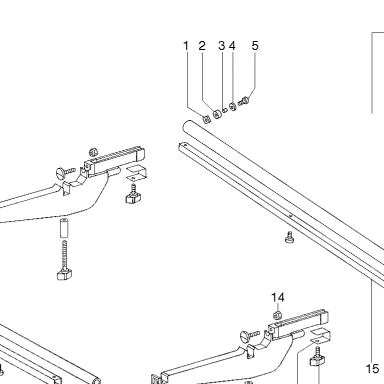 1 2 3 4 5

14

15