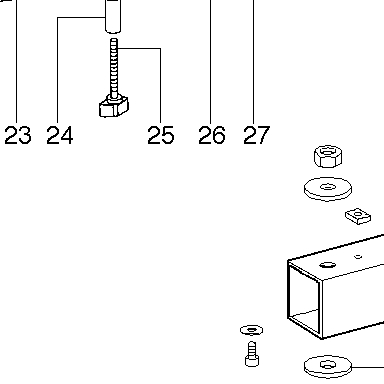 23 24 25 26 27