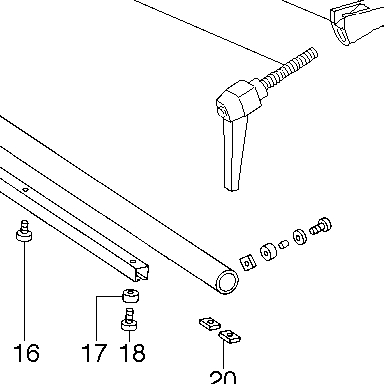 16
17
18
20