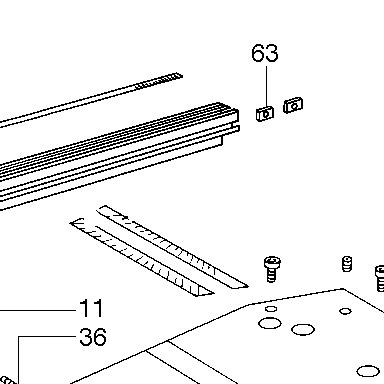 63

11

36