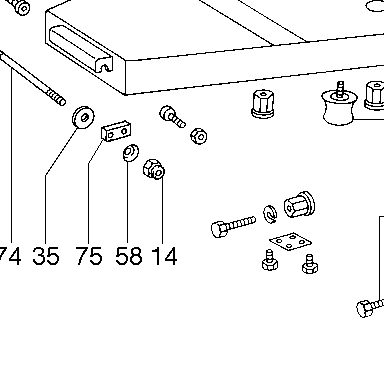 74 35 75 58 14