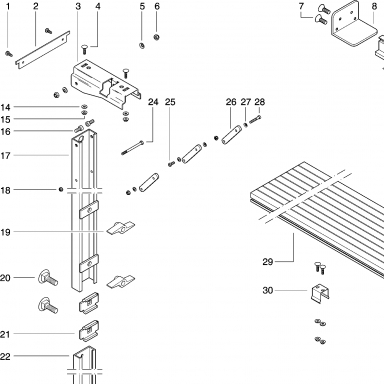 1
2
3
4
5
6
7
8
14
15
16
17
18
19
20
21
22
24
25
26
27
28
29
30