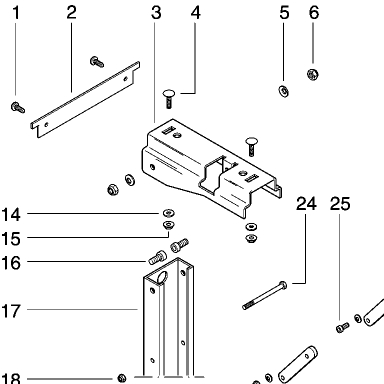 1
2
3
4
5
6
14
15
16
17
18
24
25