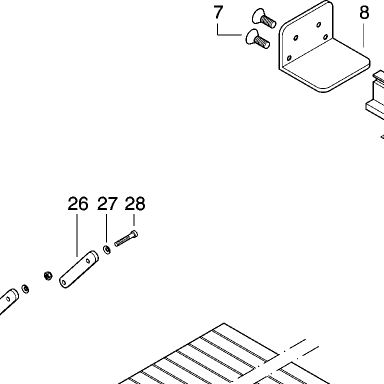 7
8
26
27
28