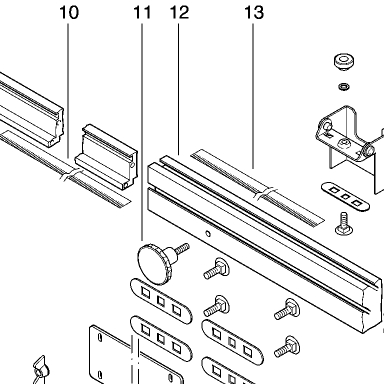 10
11
12
13