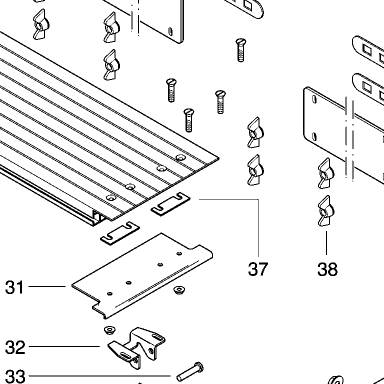 37
38
31
32
33