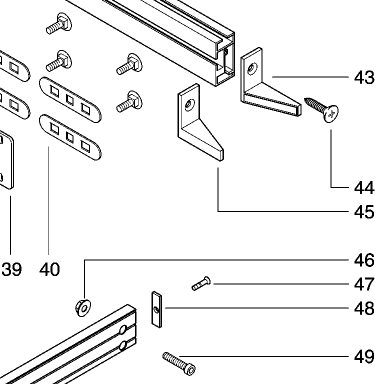 43
44
45
39
40
46
47
48
49