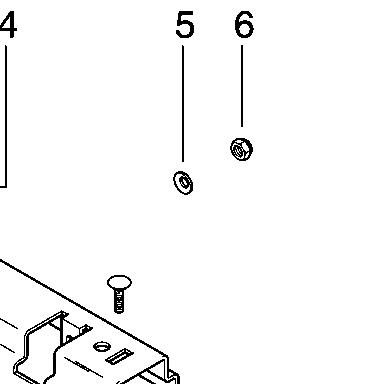 4
5
6