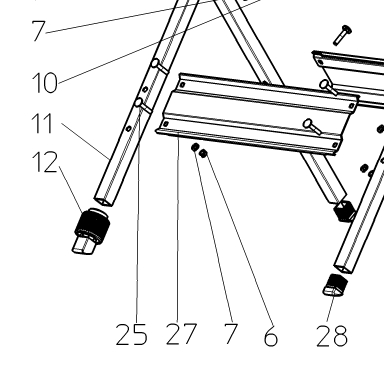 7
10
11
12
25
27
7
6
28